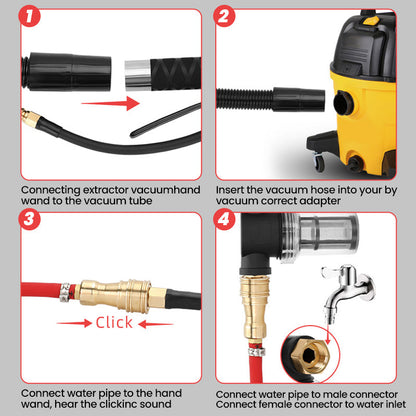 1

Connecting extractor vacuumhand wand to the vacuum tube

2

Insert the vacuum hose into your by vacuum correct adapter

3

Click

Connect water pipe to the hand wand, hear the clickinc sound

4

Connect water pipe to male connector
Connect female connector to water inlet